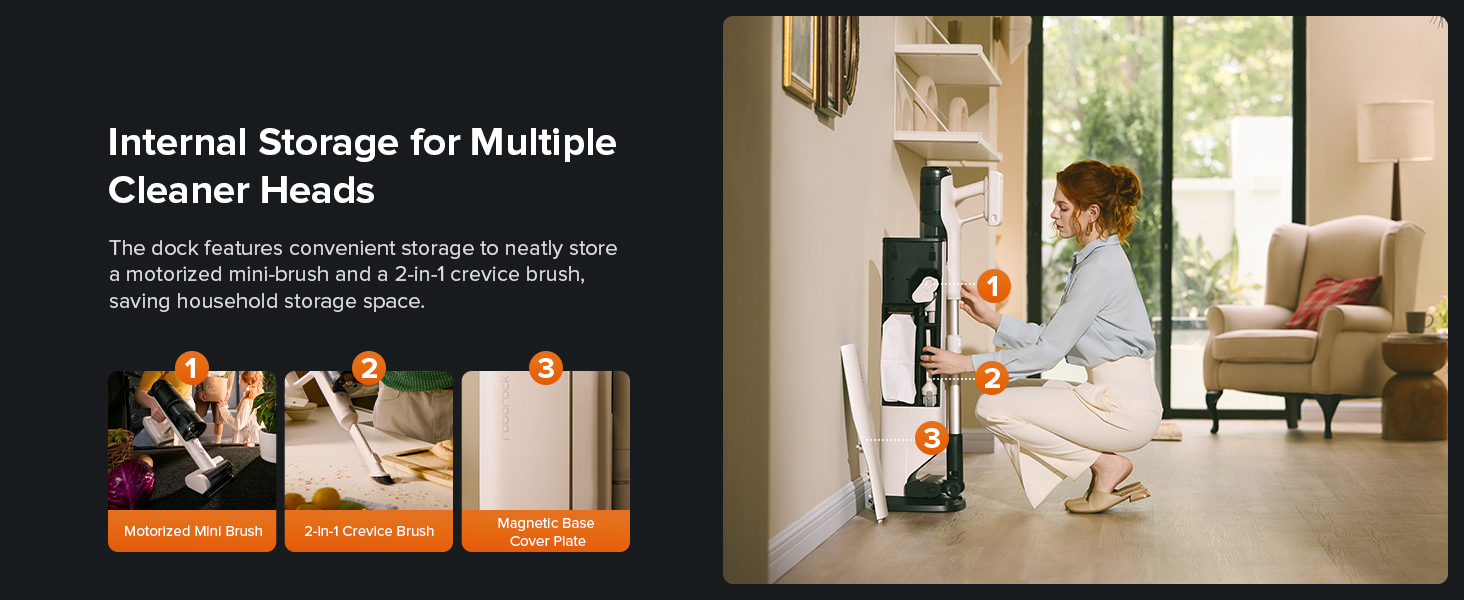 Internal Storage for Multiple Cleaner Heads

The dock features convenient storage to neatly store a motorized mini-brush and a 2-in-1 crevice brush, saving household storage space.

1
Motorized Mini Brush

2
2-in-1 Crevice Brush

3
roborock
Magnetic Base Cover Plate

1
2
3